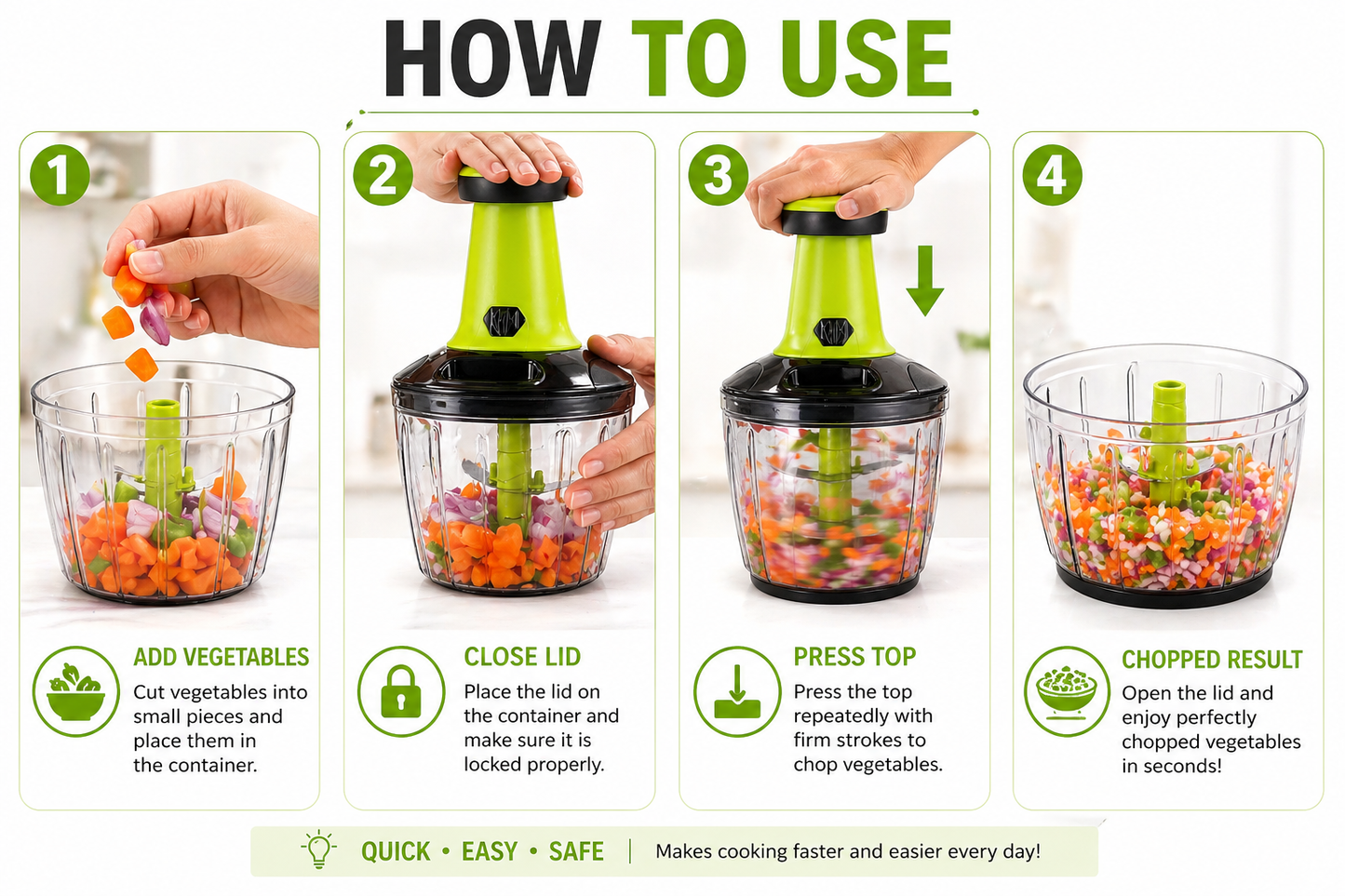 HOW TO USE

1

ADD VEGETABLES
Cut vegetables into small pieces and place them in the container.

2

CLOSE LID
Place the lid on the container and make sure it is locked properly.

3

PRESS TOP
Press the top repeatedly with firm strokes to chop vegetables.

4

CHOPPED RESULT
Open the lid and enjoy perfectly chopped vegetables in seconds!

QUICK • EASY • SAFE | Makes cooking faster and easier every day!