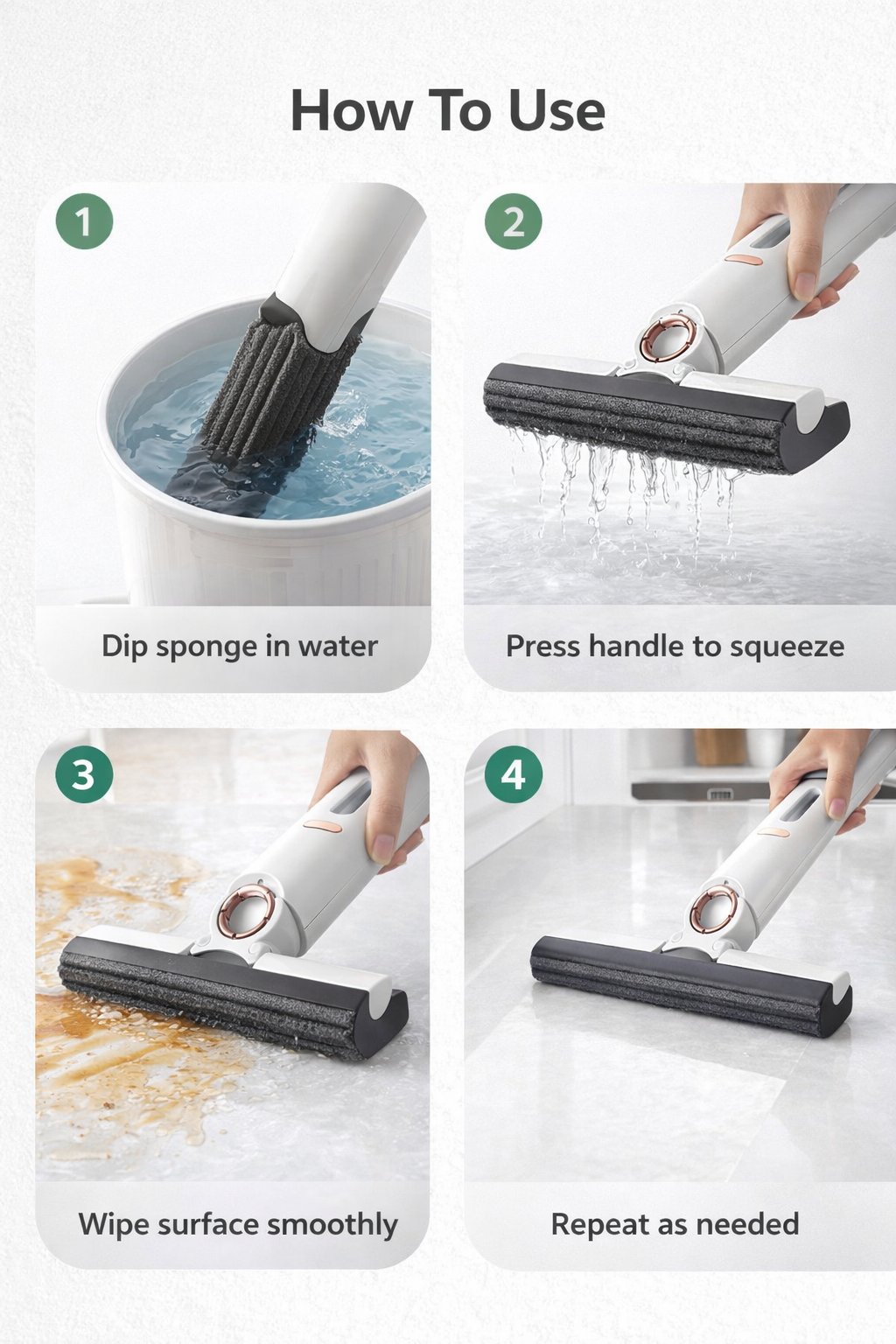 How To Use

1

Dip sponge in water

2

Press handle to squeeze

3

Wipe surface smoothly

4

Repeat as needed